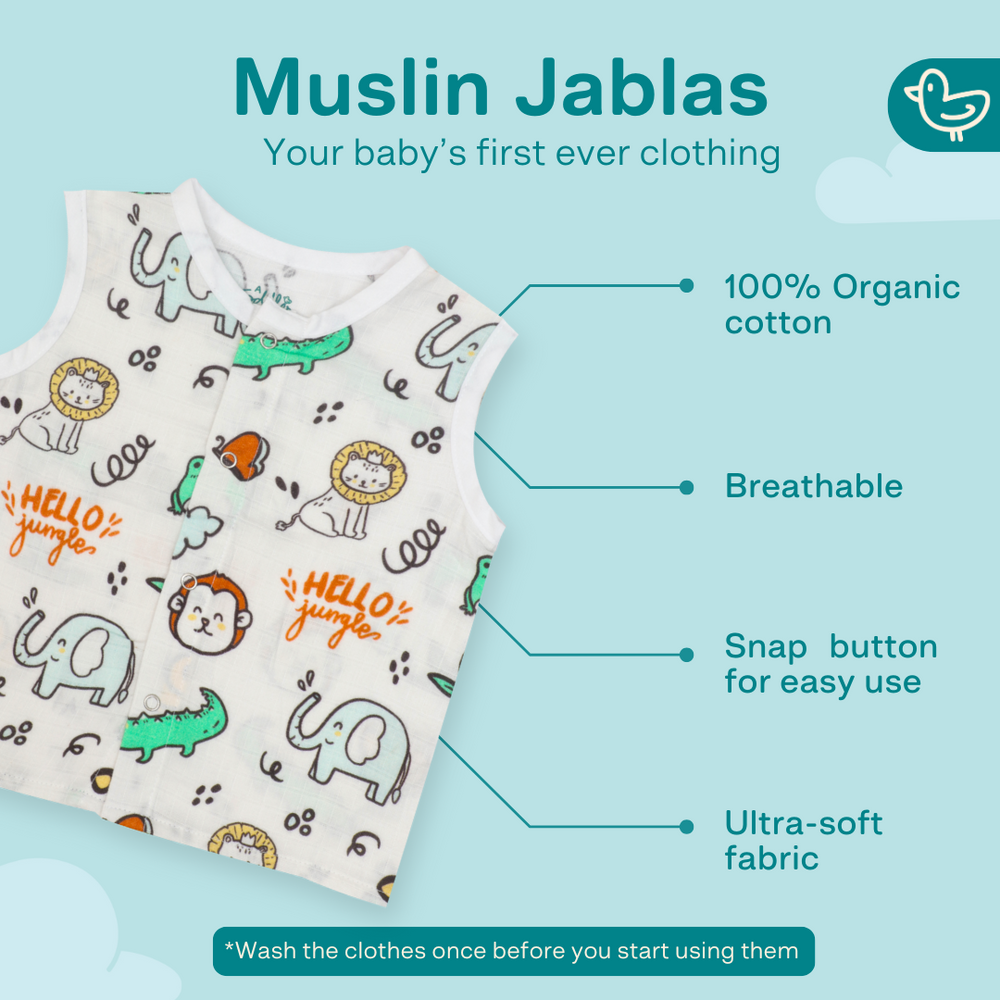 Muslin Jablas
Your baby's first ever clothing

HELLO jungle

HELLO jungle

100% Organic cotton

Breathable

Snap button for easy use

Ultra-soft fabric

*Wash the clothes once before you start using them